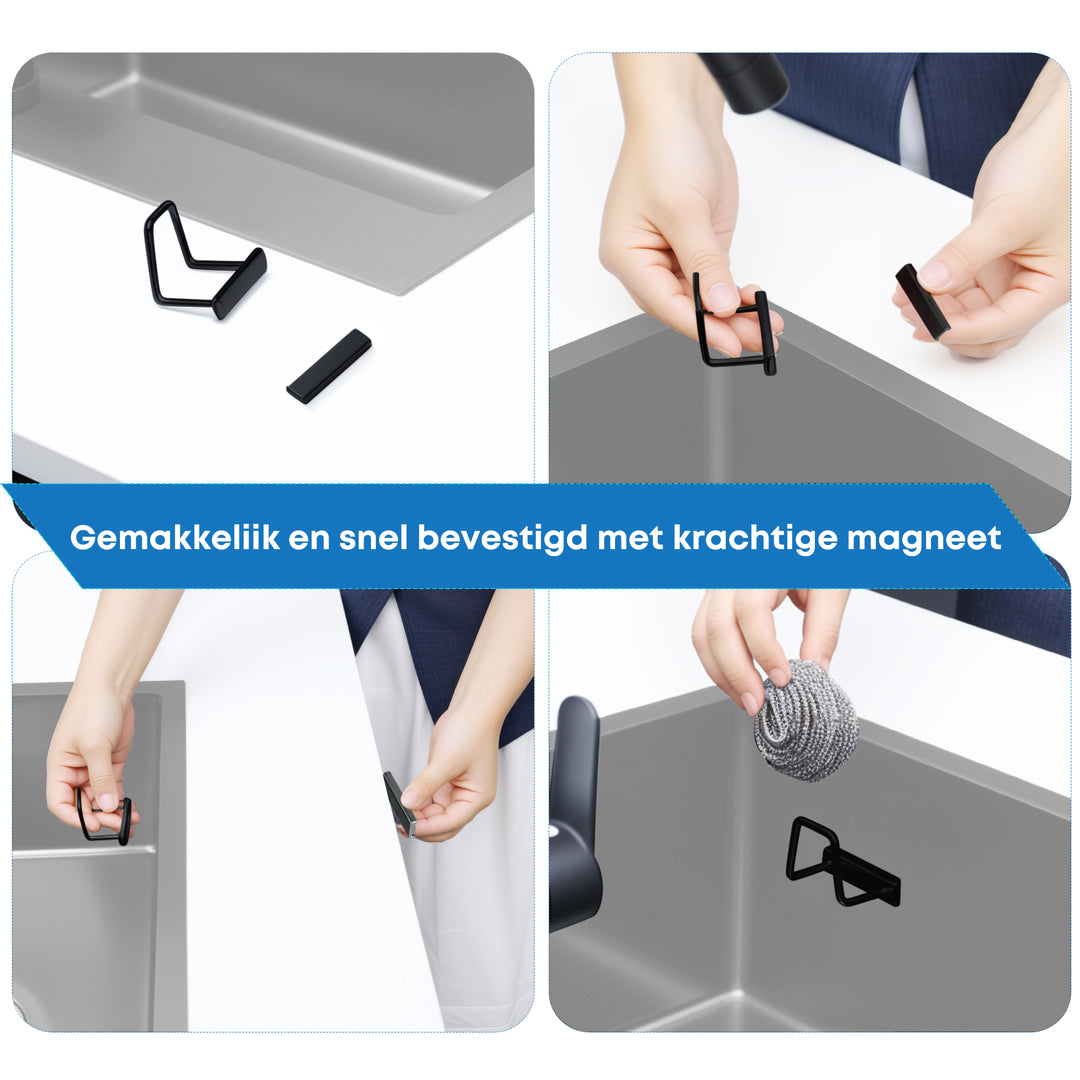 Gemakkeliik en snel bevestigd met krachtige magneet