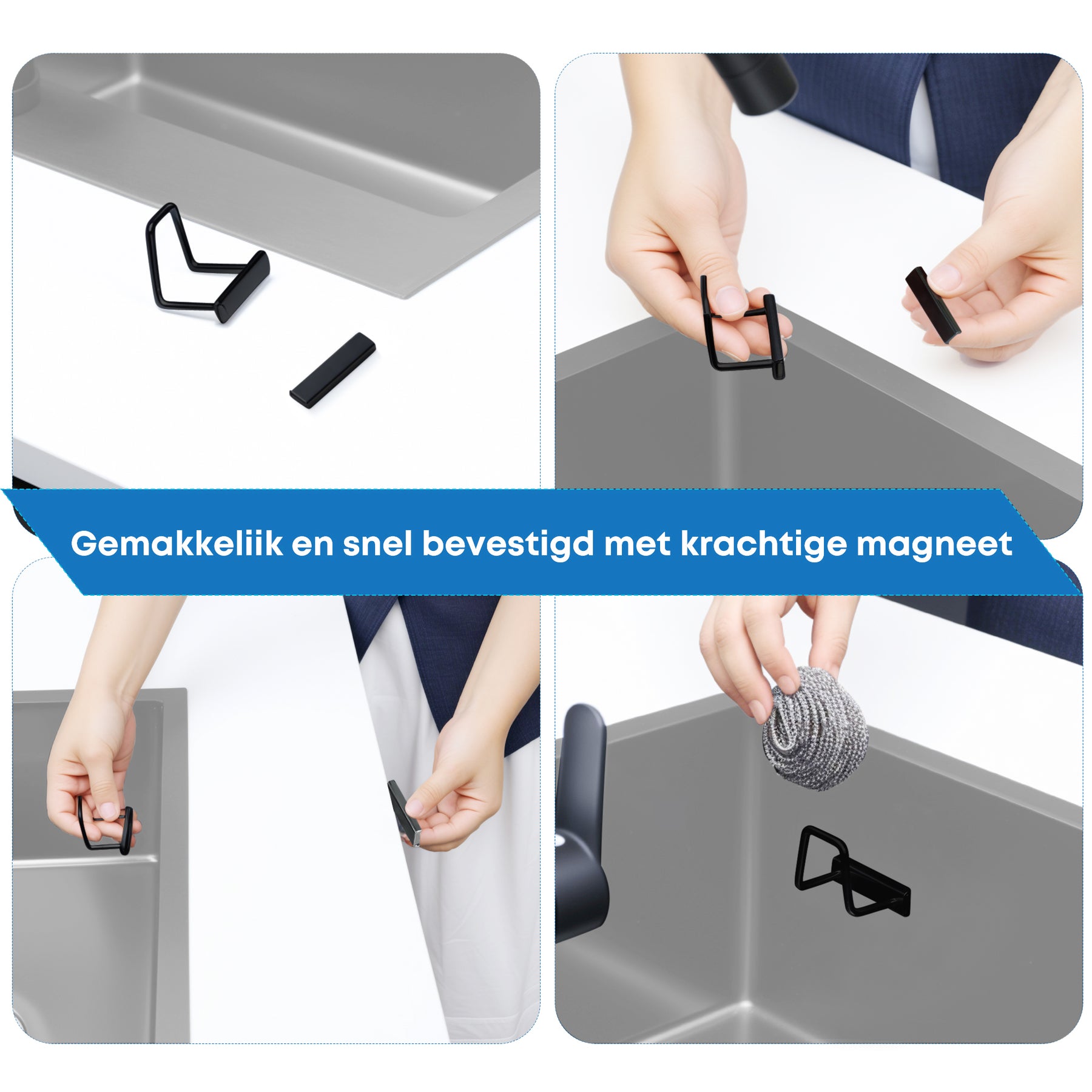 Gemakkeliik en snel bevestigd met krachtige magneet