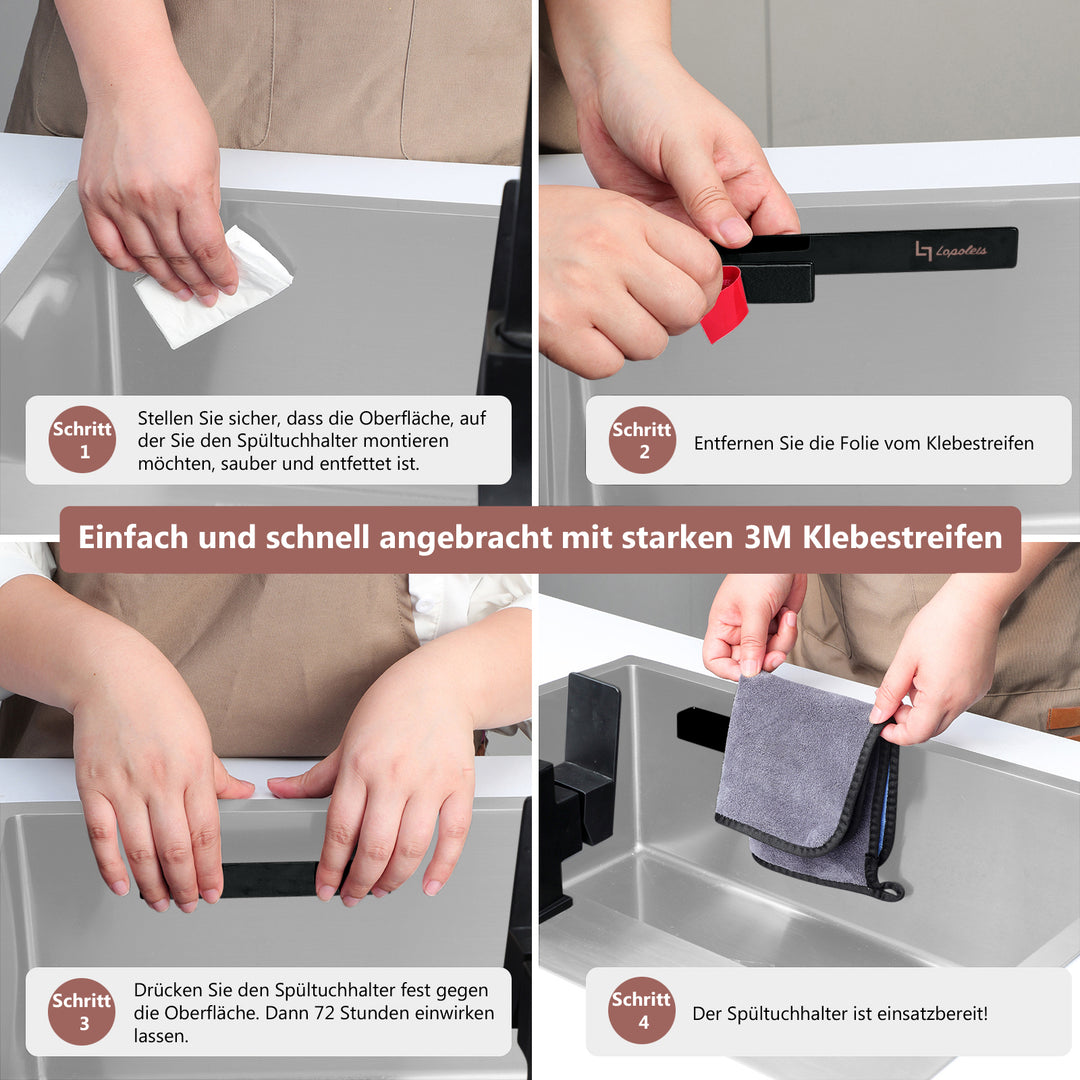 Schritt 1

Stellen Sie sicher, dass die Oberfläche, auf der Sie den Spültuchhalter montieren möchten, sauber und entfettet ist.

Lopoleis

Schritt 2

Entfernen Sie die Folie vom Klebestreifen

Einfach und schnell angebracht mit starken 3M Klebestreifen

Schritt 3

Drücken Sie den Spültuchhalter fest gegen die Oberfläche. Dann 72 Stunden einwirken lassen.

Schritt 4

Der Spültuchhalter ist einsatzbereit!