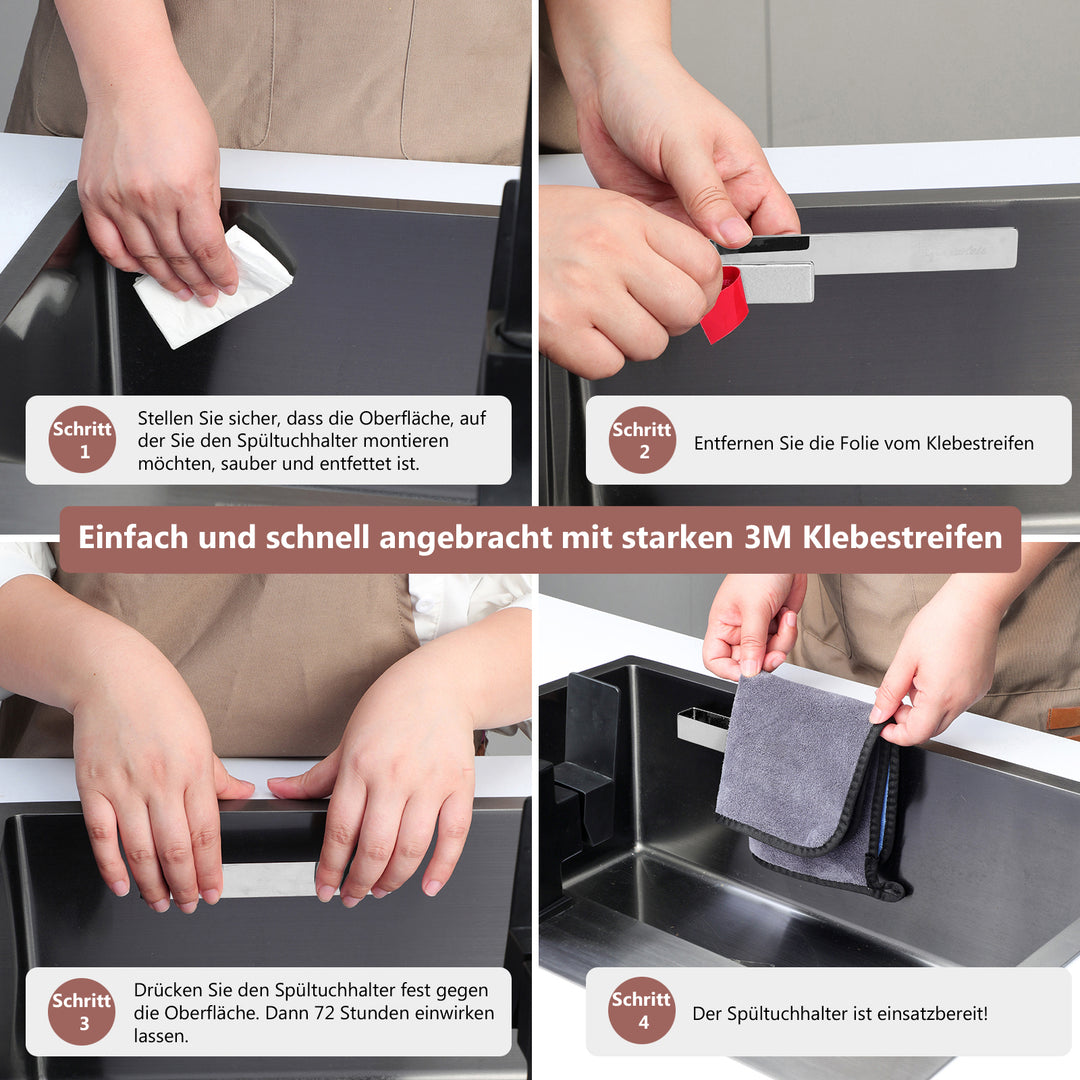 Schritt 1

Stellen Sie sicher, dass die Oberfläche, auf der Sie den Spültuchhalter montieren möchten, sauber und entfettet ist.

Schritt 2

Entfernen Sie die Folie vom Klebestreifen

Einfach und schnell angebracht mit starken 3M Klebestreifen

Schritt 3

Drücken Sie den Spültuchhalter fest gegen die Oberfläche. Dann 72 Stunden einwirken lassen.

Schritt 4

Der Spültuchhalter ist einsatzbereit!