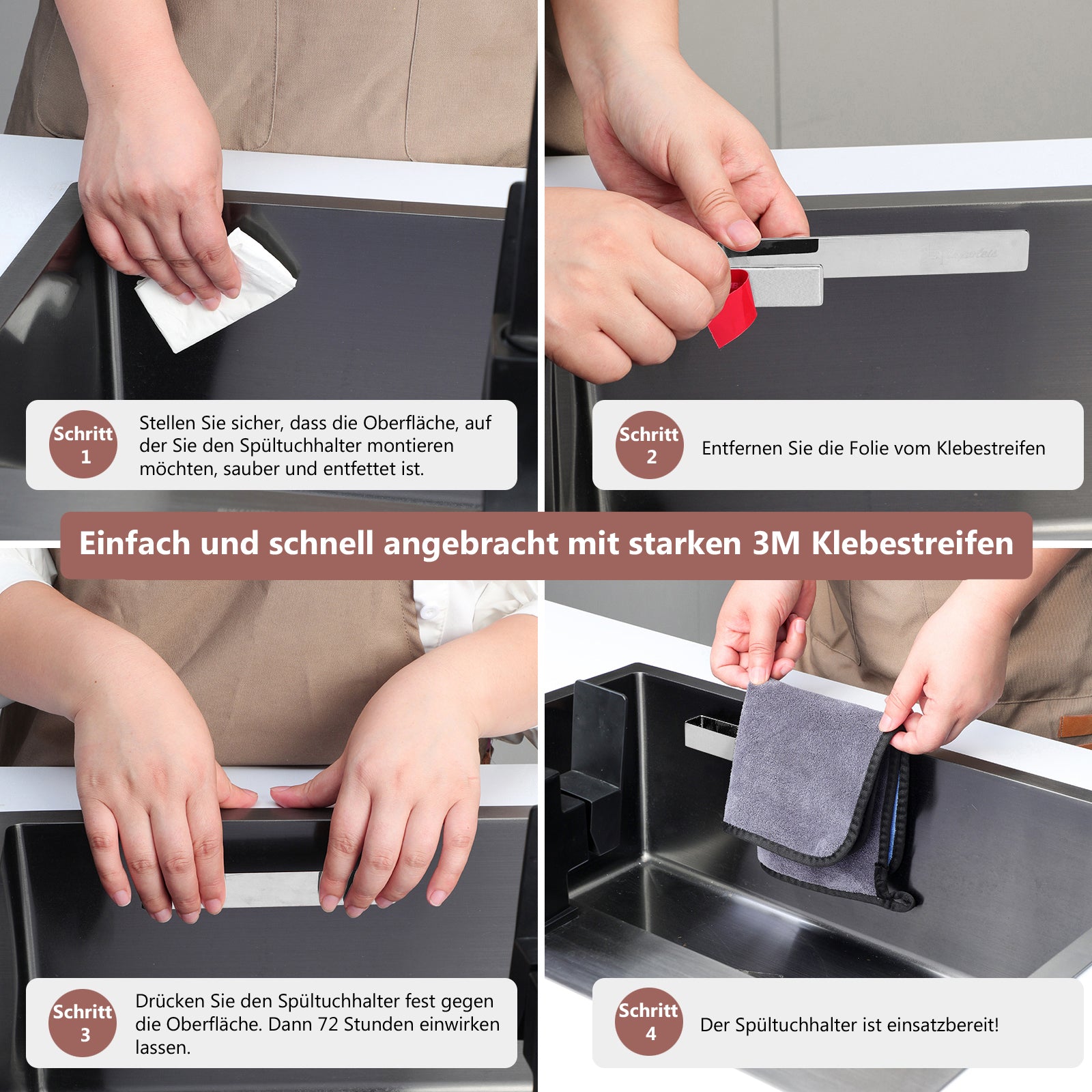 Schritt 1

Stellen Sie sicher, dass die Oberfläche, auf der Sie den Spültuchhalter montieren möchten, sauber und entfettet ist.

Schritt 2

Entfernen Sie die Folie vom Klebestreifen

Einfach und schnell angebracht mit starken 3M Klebestreifen

Schritt 3

Drücken Sie den Spültuchhalter fest gegen die Oberfläche. Dann 72 Stunden einwirken lassen.

Schritt 4

Der Spültuchhalter ist einsatzbereit!