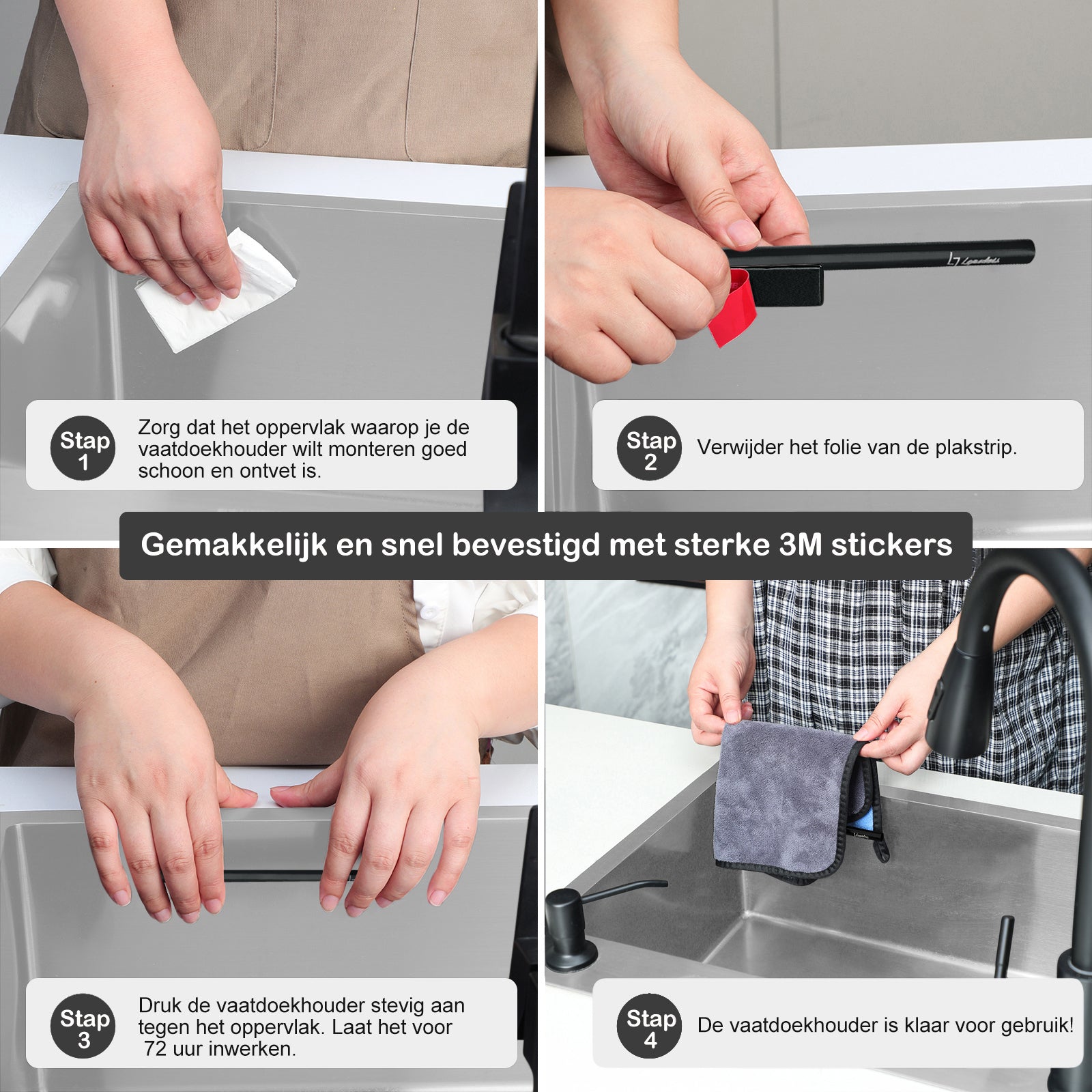 Stap 1
Zorg dat het oppervlak waarop je de vaatdoekhouder wilt monteren goed schoon en ontvet is.

Stap 2
Verwijder het folie van de plakstrip.

Gemakkelijk en snel bevestigd met sterke 3M stickers

Stap 3
Druk de vaatdoekhouder stevig aan tegen het oppervlak. Laat het voor 72 uur inwerken.

Stap 4
De vaatdoekhouder is klaar voor gebruik!